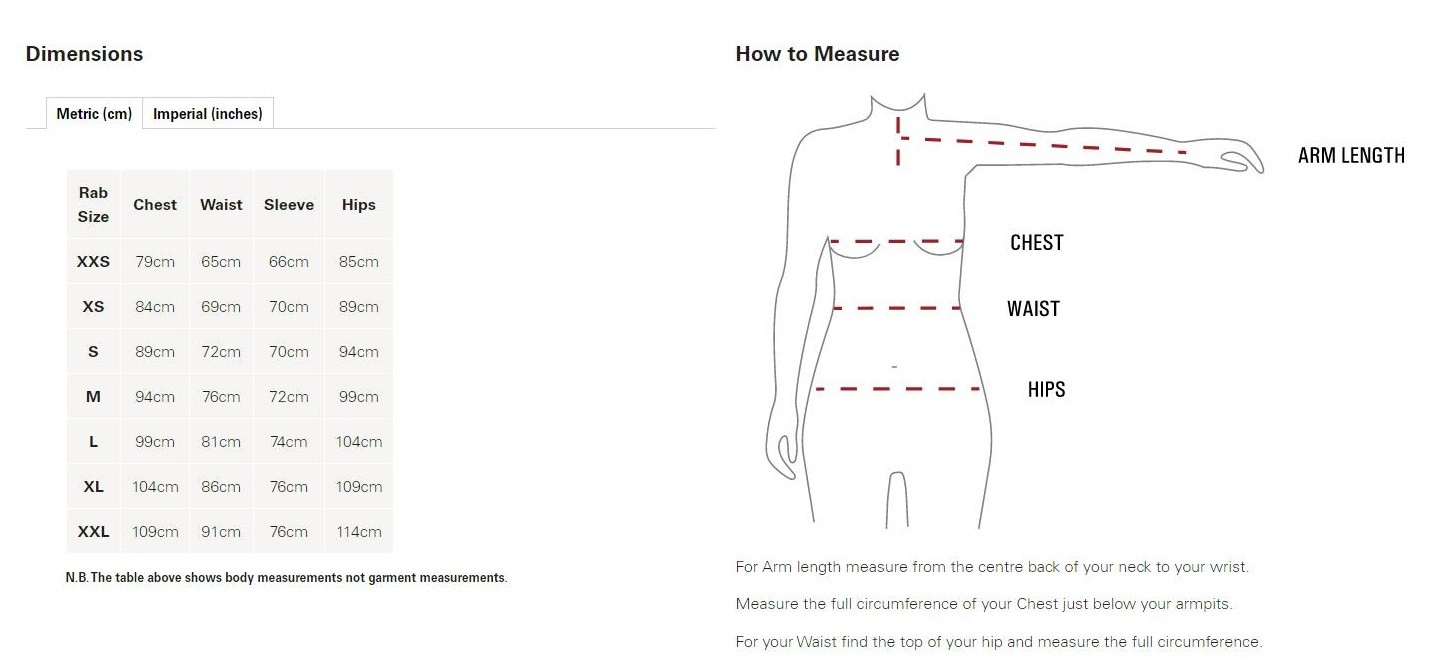 Dimensions

Metric (cm) Imperial (inches)

| Rab Size | Chest | Waist | Sleeve | Hips |
|---|---|---|---|---|
| XXS | 79cm | 65cm | 66cm | 85cm |
| XS | 84cm | 69cm | 70cm | 89cm |
| S | 89cm | 72cm | 70cm | 94cm |
| M | 94cm | 76cm | 72cm | 99cm |
| L | 99cm | 81cm | 74cm | 104cm |
| XL | 104cm | 86cm | 76cm | 109cm |
| XXL | 109cm | 91cm | 76cm | 114cm |

N.B. The table above shows body measurements not garment measurements.

How to Measure

ARM LENGTH

CHEST

WAIST

HIPS

For Arm length measure from the centre back of your neck to your wrist.

Measure the full circumference of your Chest just below your armpits.

For your Waist find the top of your hip and measure the full circumference.